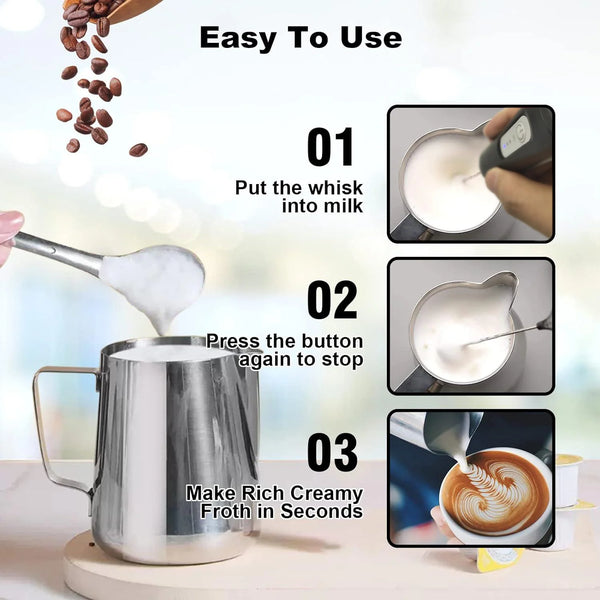 Easy To Use

01

Put the whisk into milk

02

Press the button again to stop

03

Make Rich Creamy Froth in Seconds