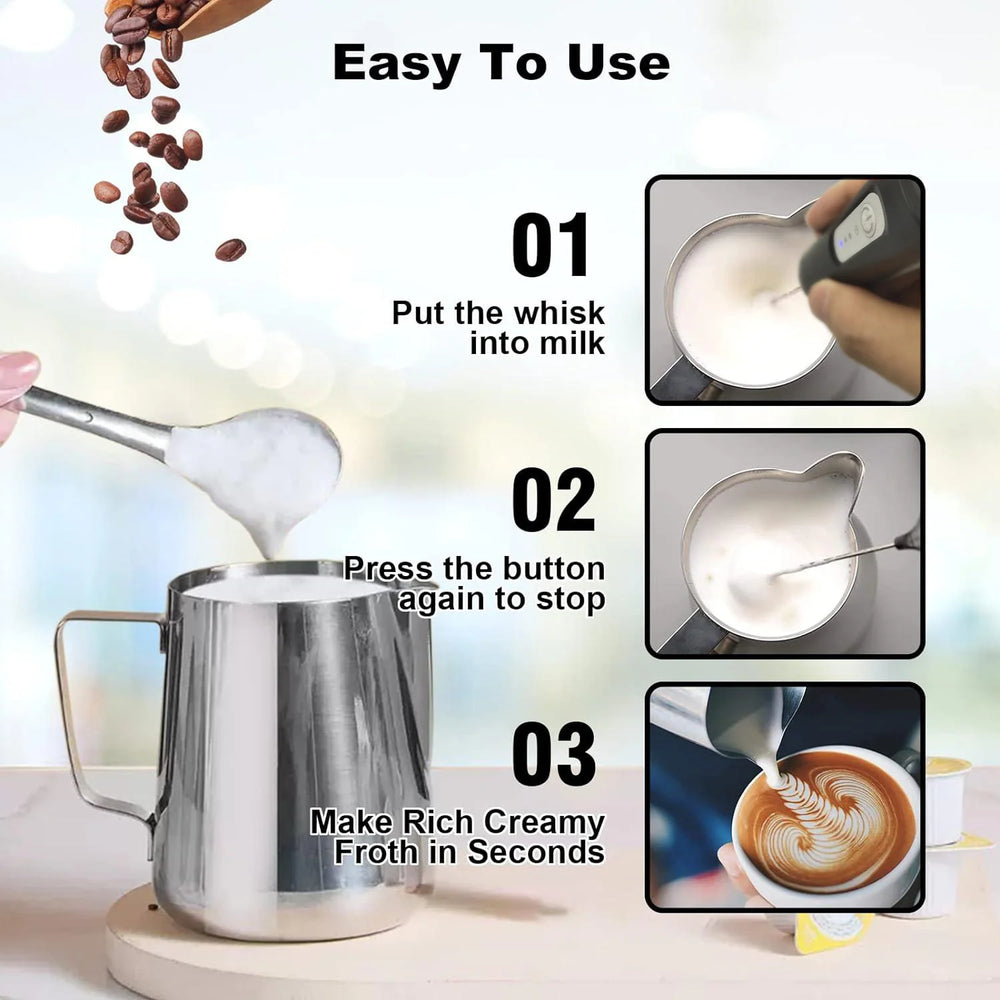 Easy To Use

01
Put the whisk into milk

02
Press the button again to stop

03
Make Rich Creamy Froth in Seconds